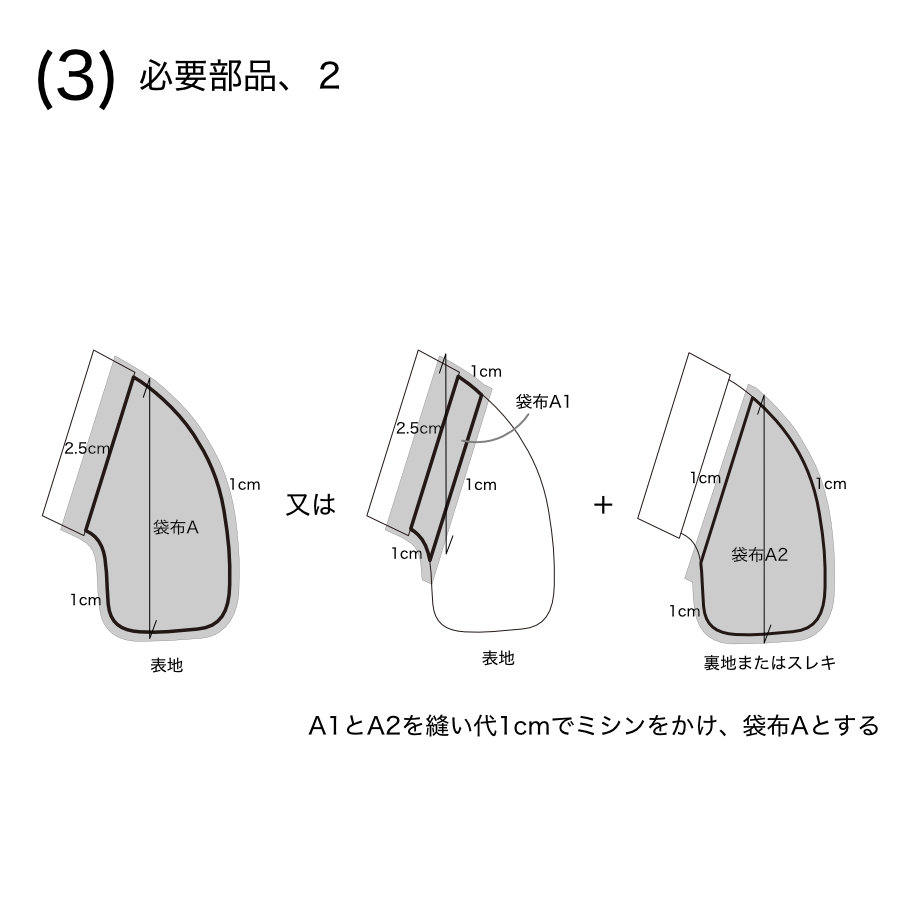 (3) 必要部品、2

2.5cm

1cm

袋布A

1cm

表地

又は

1cm

袋布A1

2.5cm

1cm

1cm

表地

+

1cm

1cm

袋布A2

1cm

裏地またはスレキ

A1とA2を縫い代1cmでミシンをかけ、袋布Aとする