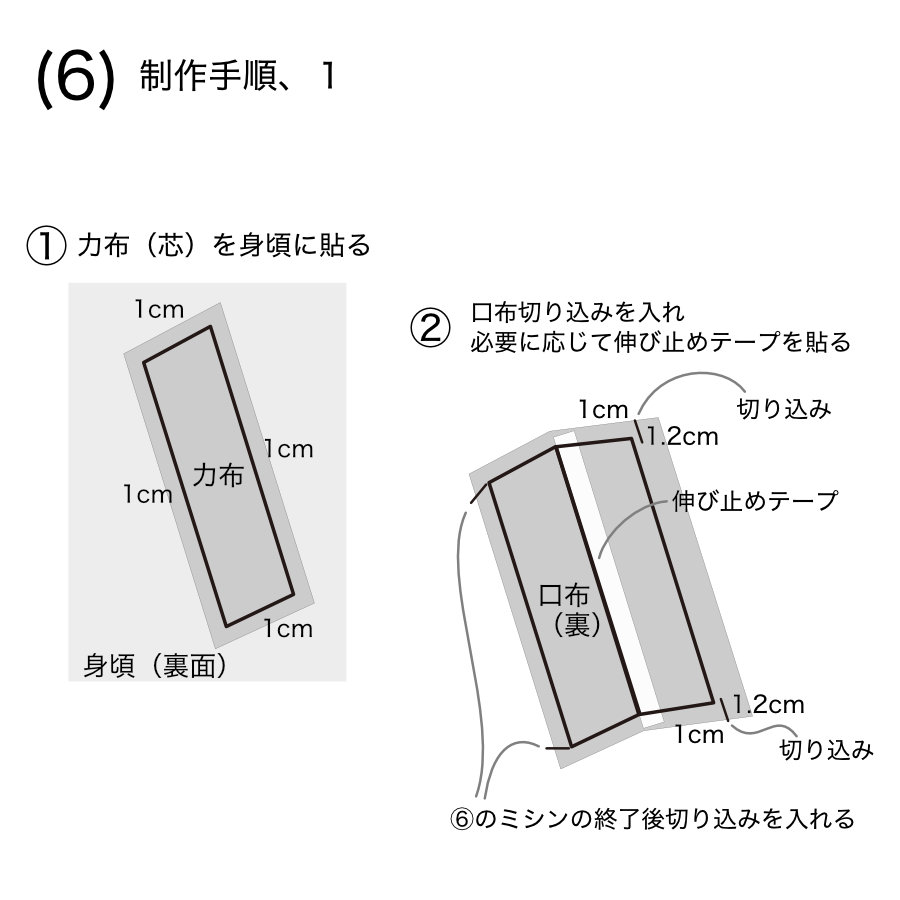 (6) 制作手順、1

① 力布（芯）を身頃に貼る

1cm

1cm

力布

1cm

1cm

身頃（裏面）

② 口布切り込みを入れ
必要に応じて伸び止めテープを貼る

1cm

切り込み

1.2cm

伸び止めテープ

口布
（裏）

1.2cm

1cm

切り込み

⑥のミシンの終了後切り込みを入れる