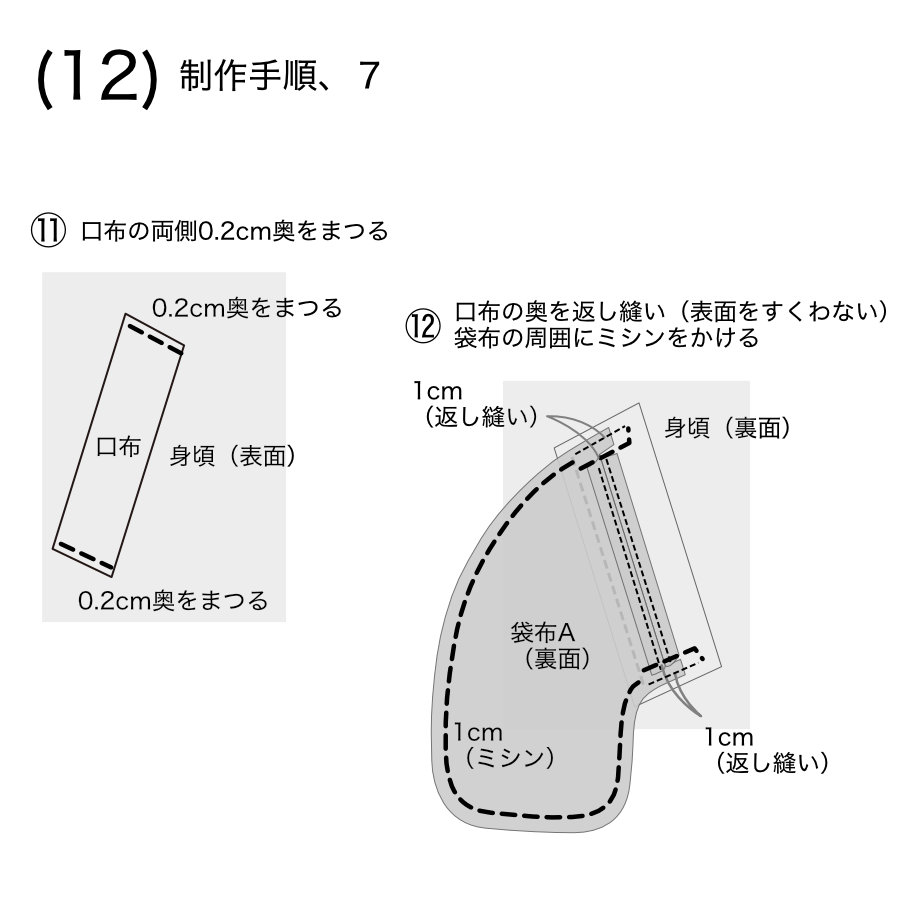 (12) 制作手順、7

⑪ 口布の両側0.2cm奥をまつる

0.2cm奥をまつる

口布

身頃（表面）

0.2cm奥をまつる

⑫ 口布の奥を返し縫い（表面をすくわない）
袋布の周囲にミシンをかける

1cm
（返し縫い）

身頃（裏面）

袋布A
（裏面）

1cm
（ミシン）

1cm
（返し縫い）