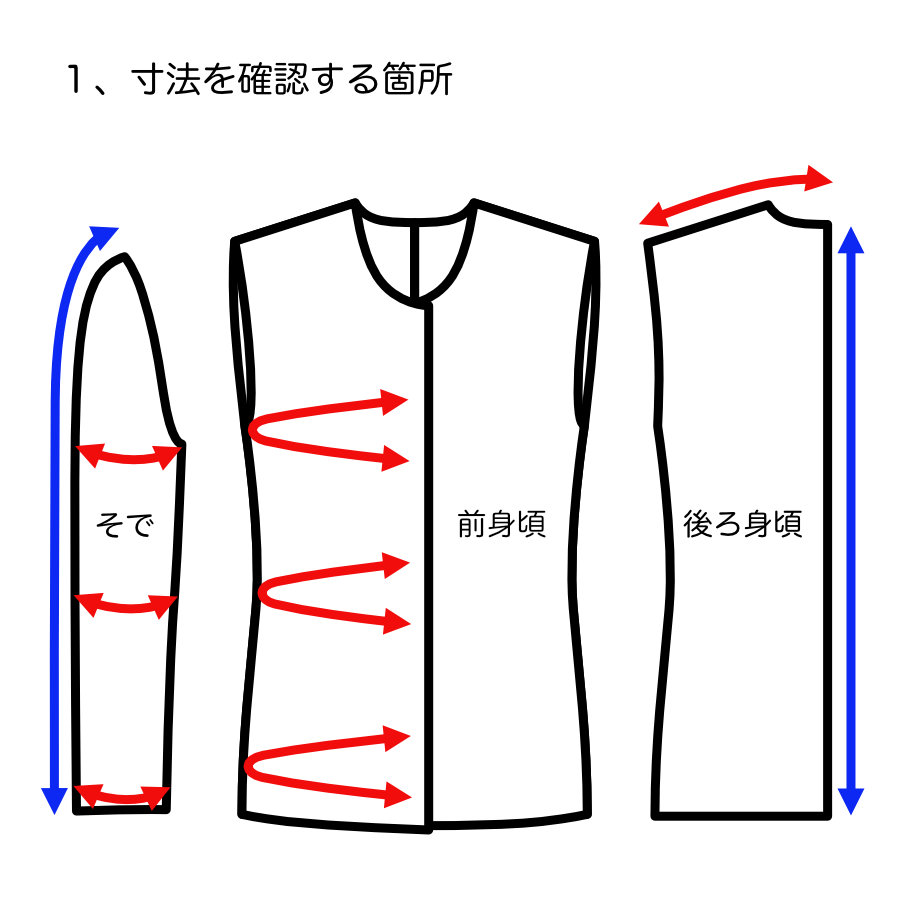 1、寸法を確認する箇所

そで

前身頃

後ろ身頃