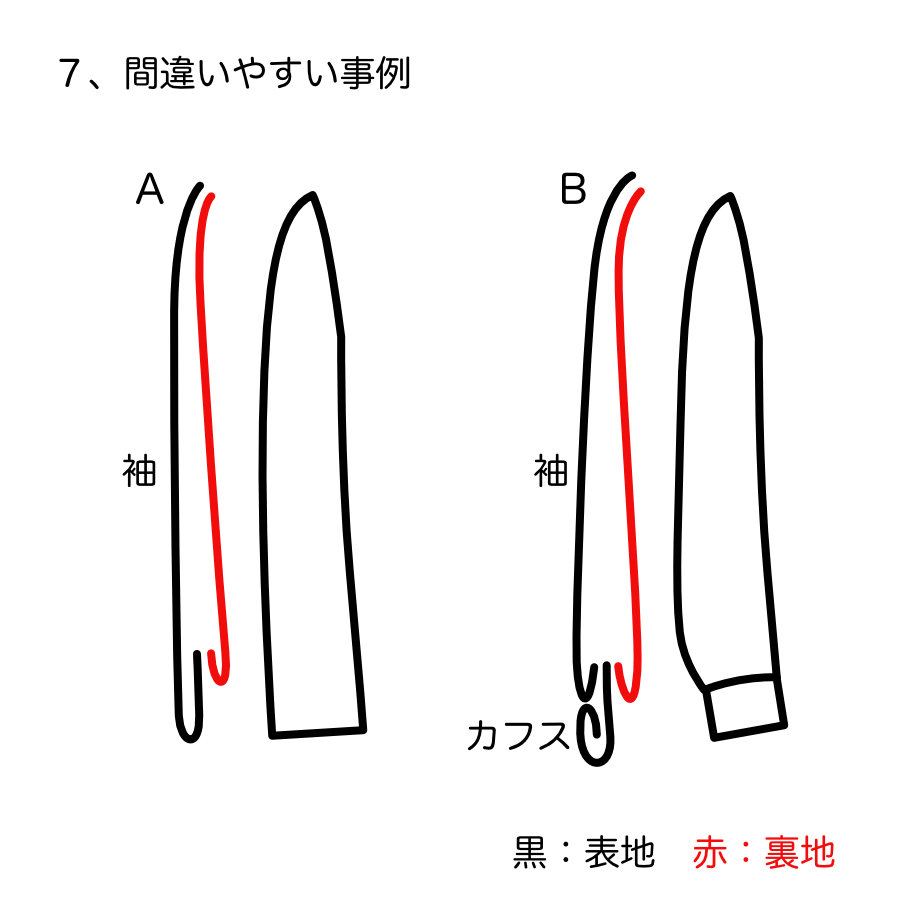 7、間違いやすい事例

A

袖

B

袖

カフス

黒：表地　赤：裏地