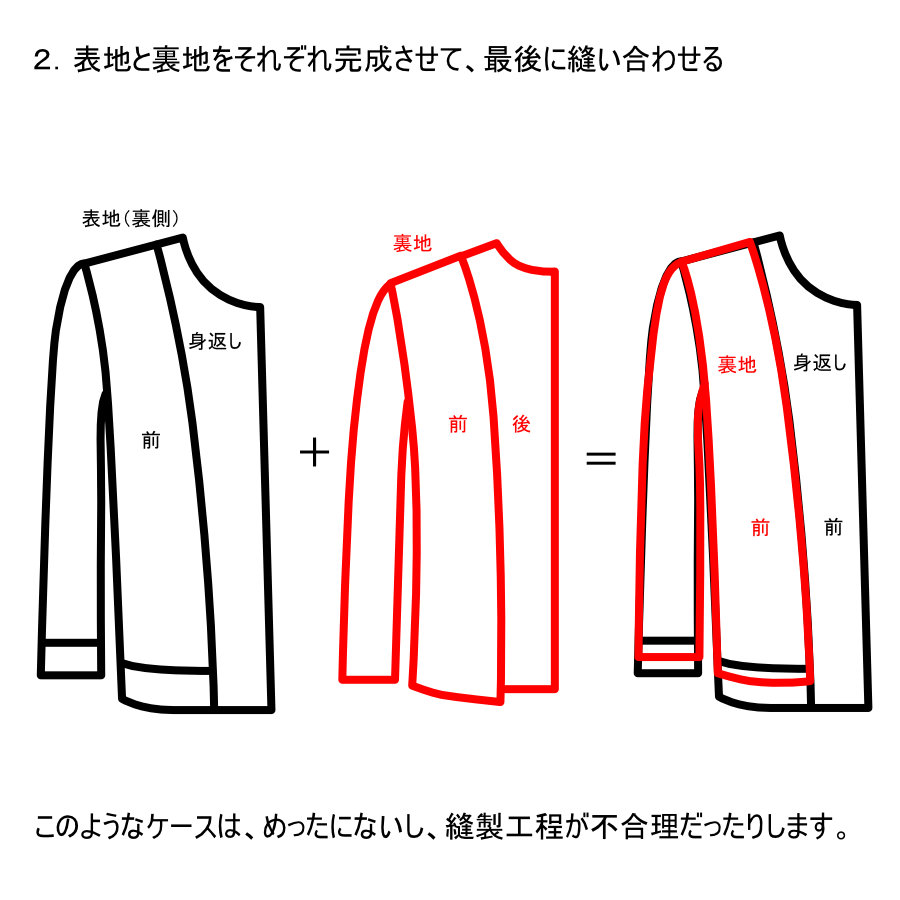 2. 表地と裏地をそれぞれ完成させて、最後に縫い合わせる

表地（裏側）

身返し

前

+

裏地

前　後

=

裏地　身返し

前　前

このようなケースは、めったにないし、縫製工程が不合理だったりします。